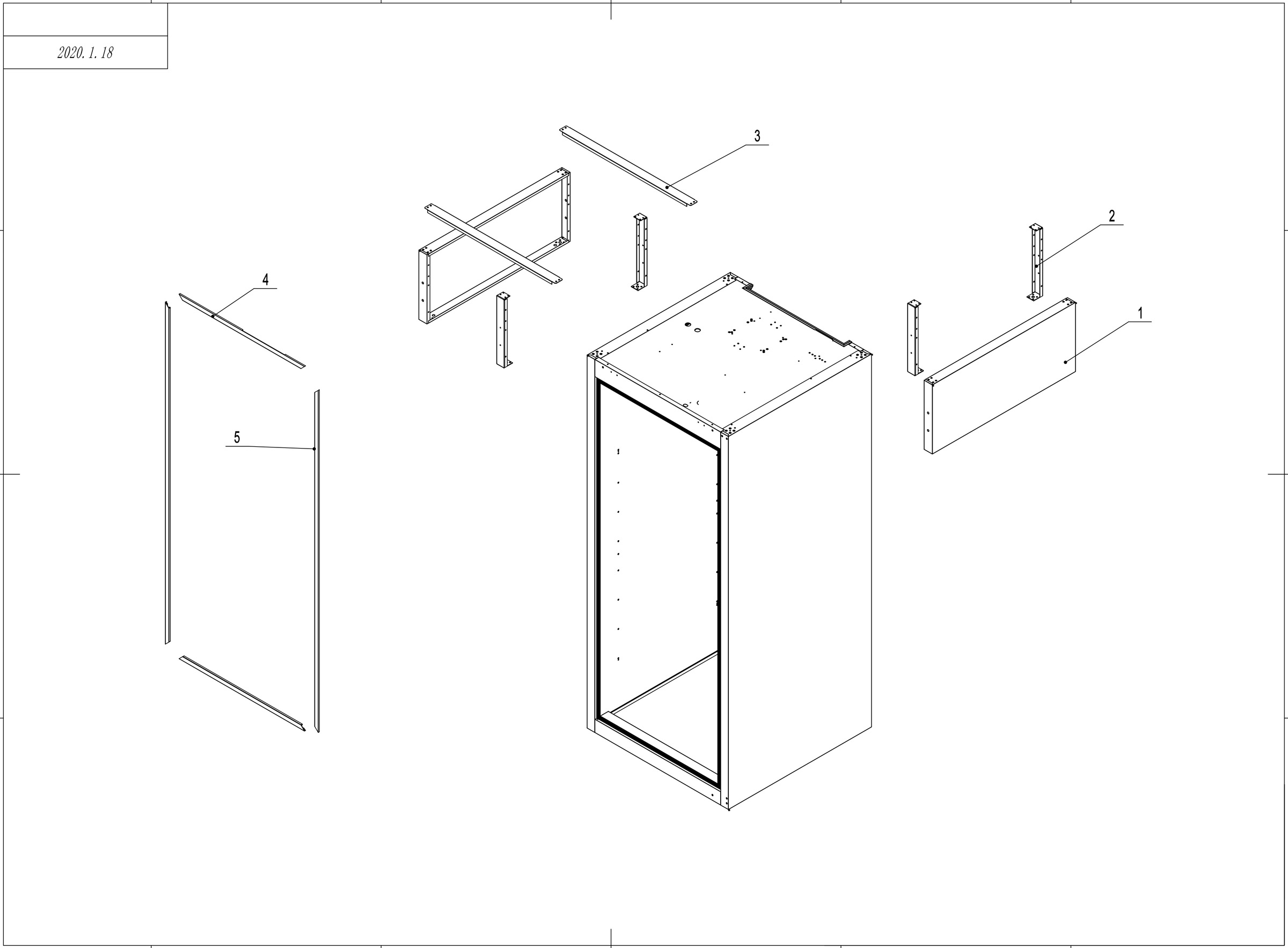 2020. 1. 18

3

2

4

1

5